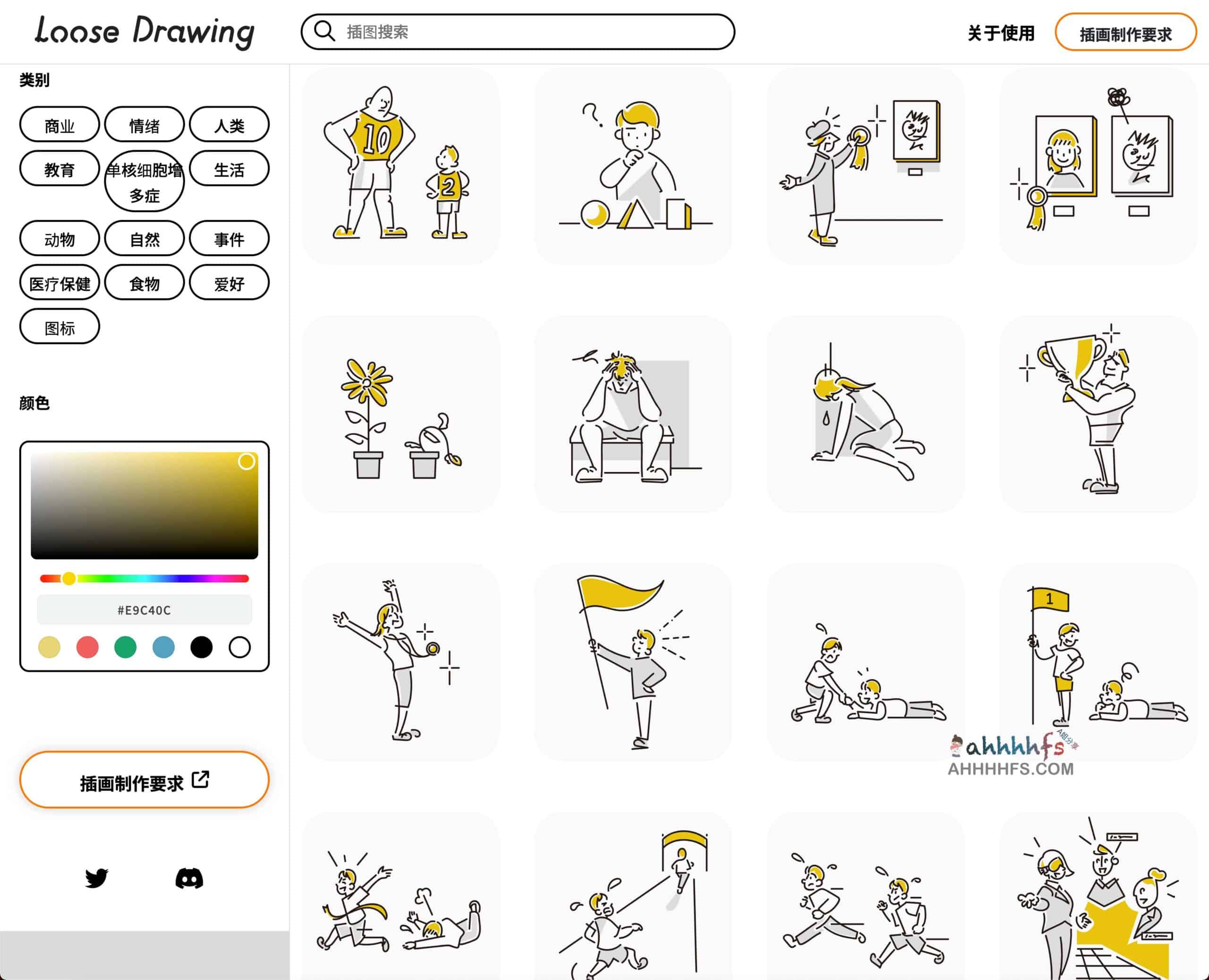 Loose Drawing

插图搜索

关于使用

插画制作要求

类别

商业 情绪 人类
教育 单核细胞增多症 生活
动物 自然 事件
医疗保健 食物 爱好
图标

颜色

#E9C40C

插画制作要求

10

2

1

ahhhhfs A姐分享
AHHHHFS.COM