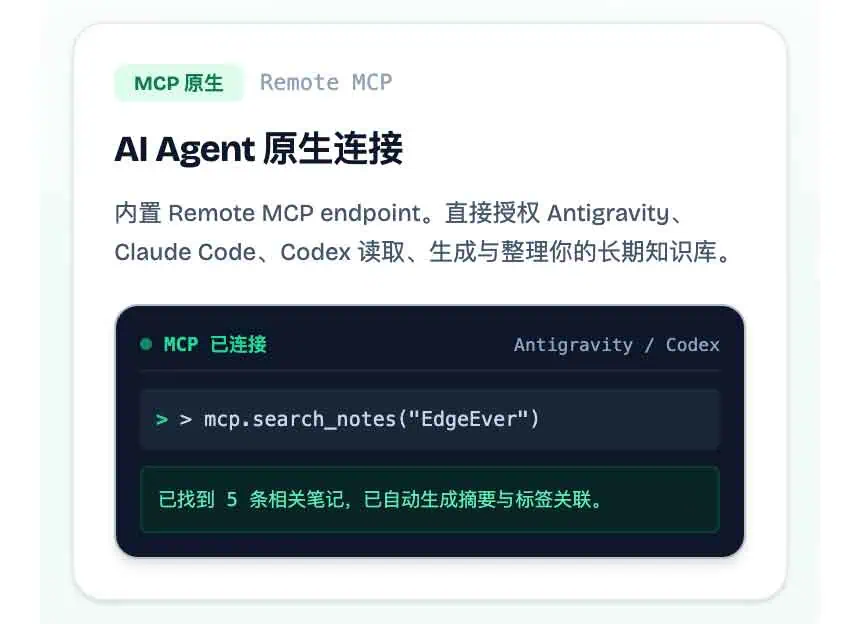 MCP 原生 Remote MCP

AI Agent 原生连接

内置 Remote MCP endpoint。直接授权 Antigravity、Claude Code、Codex 读取、生成与整理你的长期知识库。

MCP 已连接 Antigravity / Codex

> > mcp.search_notes("EdgeEver")

已找到 5 条相关笔记，已自动生成摘要与标签关联。