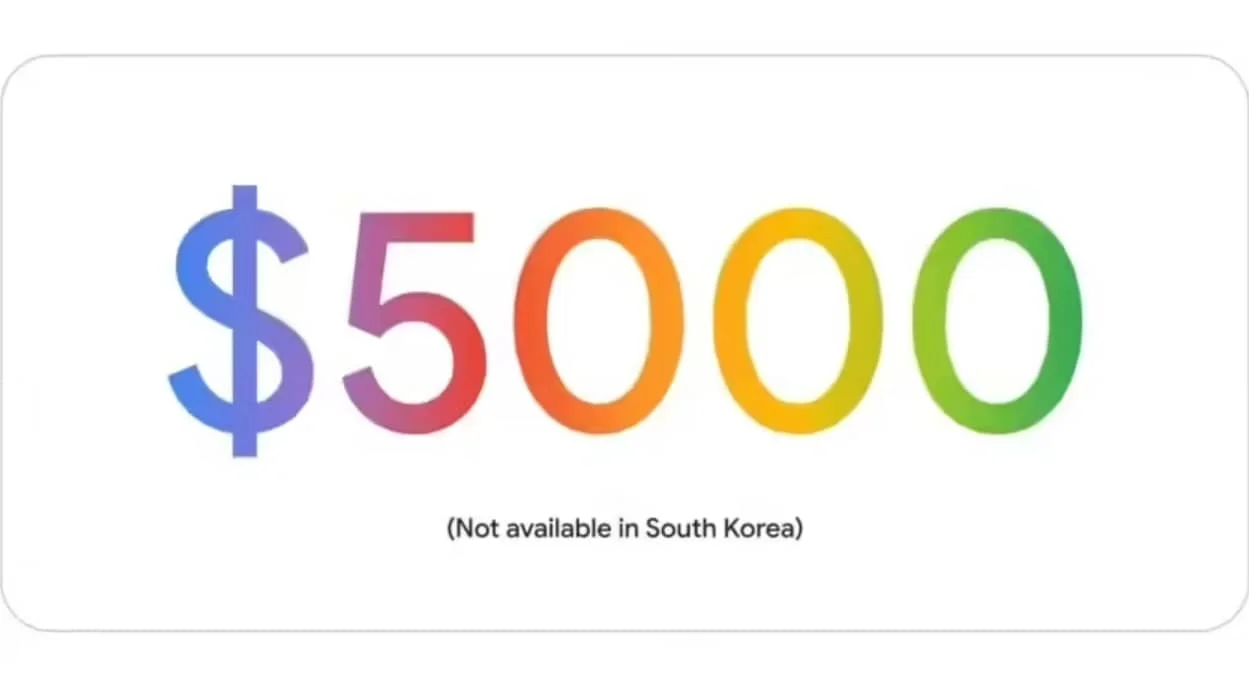 $5000

(Not available in South Korea)